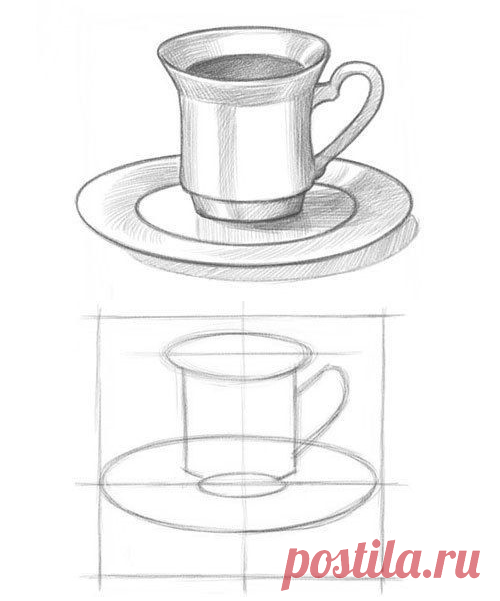 postila.ru