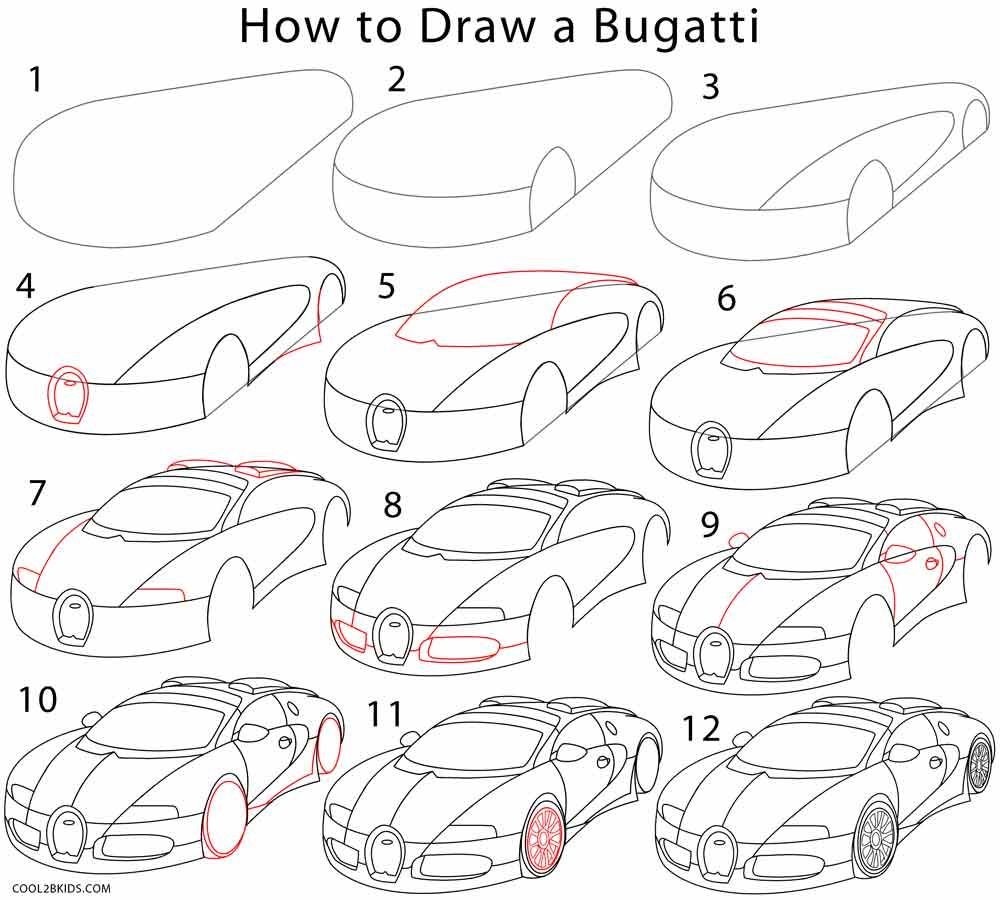 How to Draw a Bugatti

1

2

3

4

5

6

7

8

9

10

11

12

COOL2BKIDS.COM