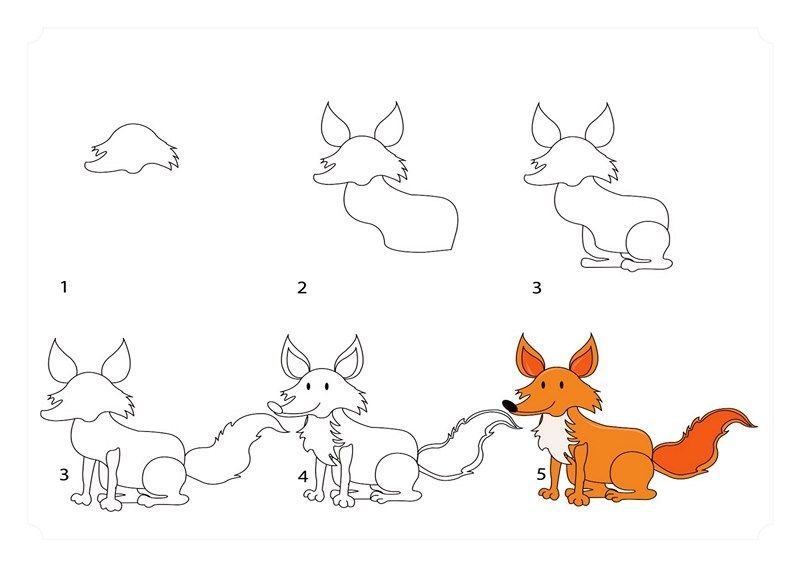 1

2

3

3

4

5