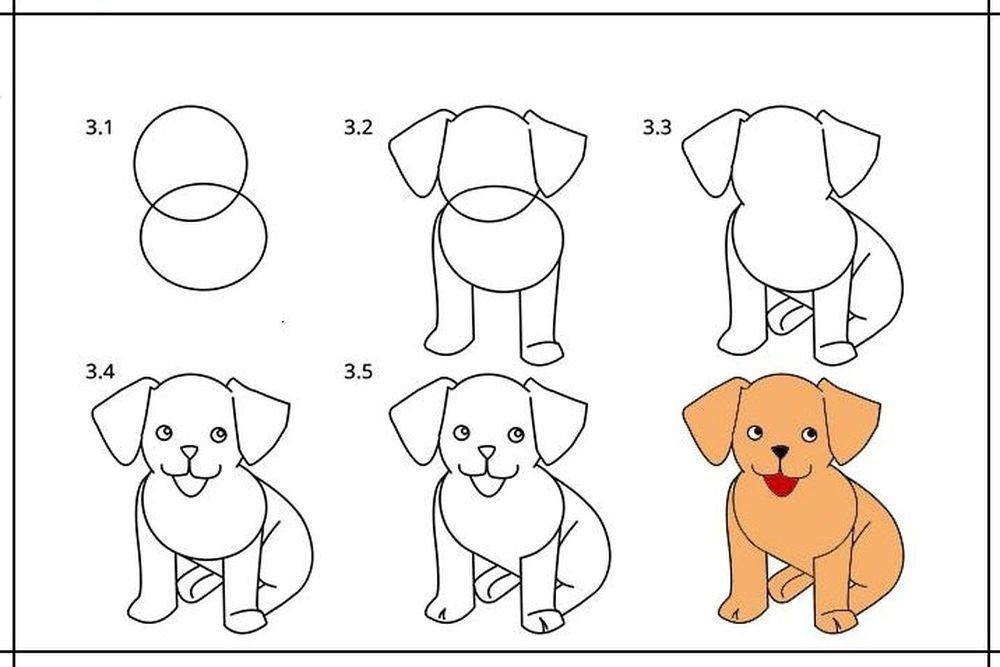 3.1

3.2

3.3

3.4

3.5