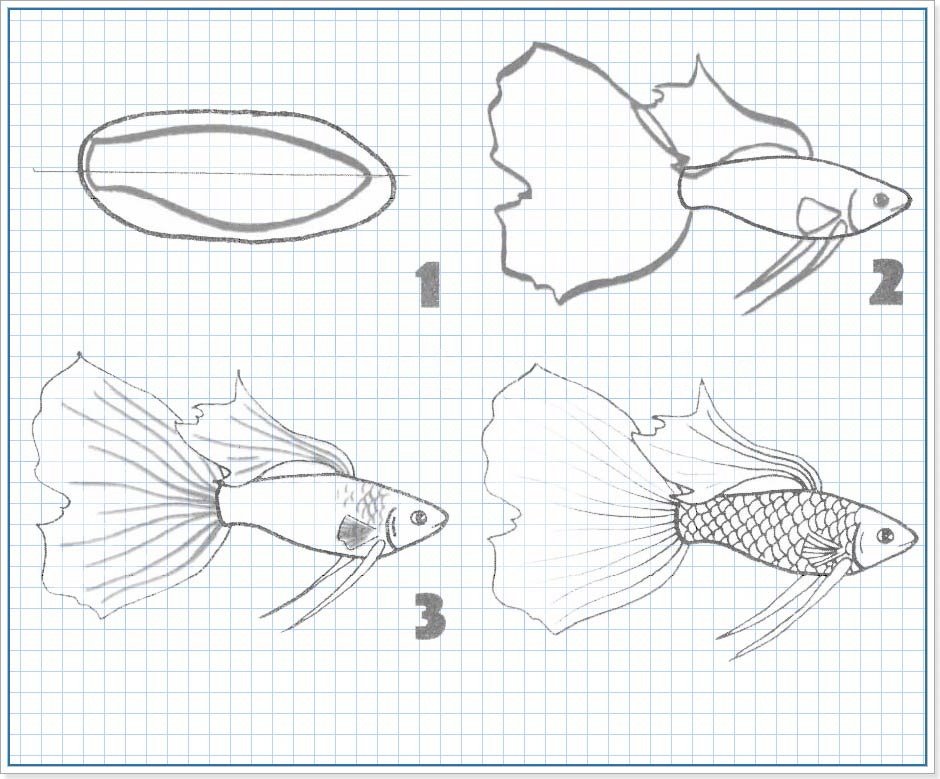 1

2

3