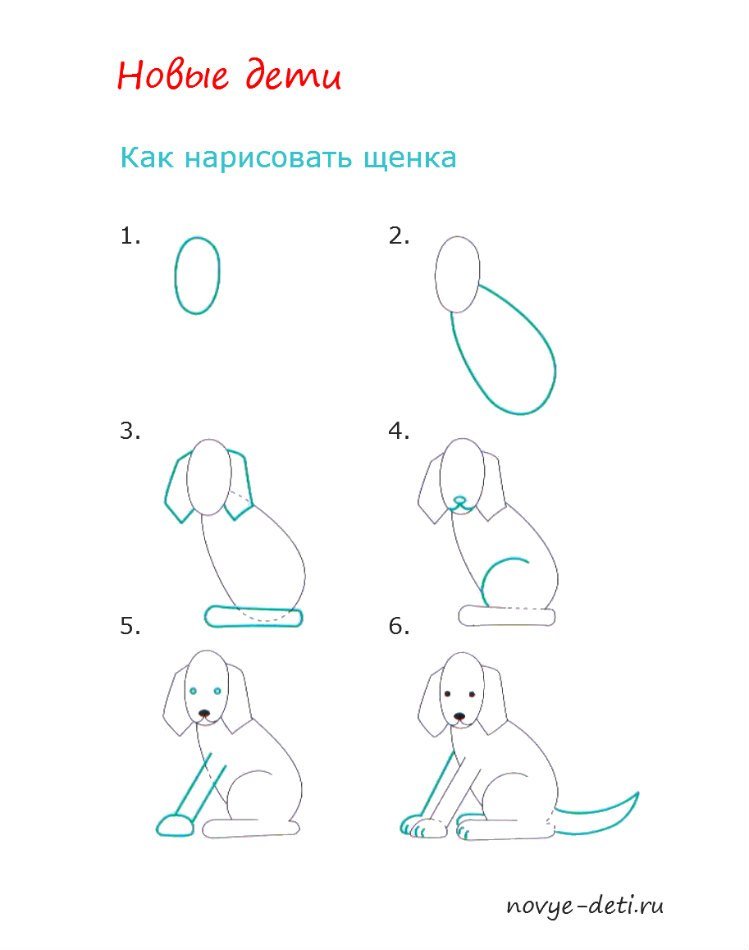 Новые дети

Как нарисовать щенка

1.

2.

3.

4.

5.

6.

novye-deti.ru