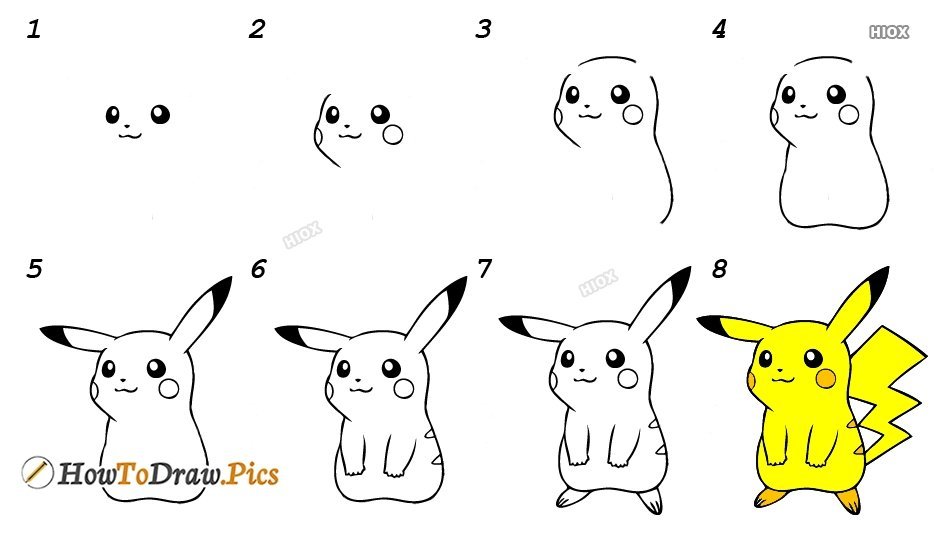 1

2

3

4

HIOX

HIOX

5

6

7

HIOX

8

HowToDraw.Pics