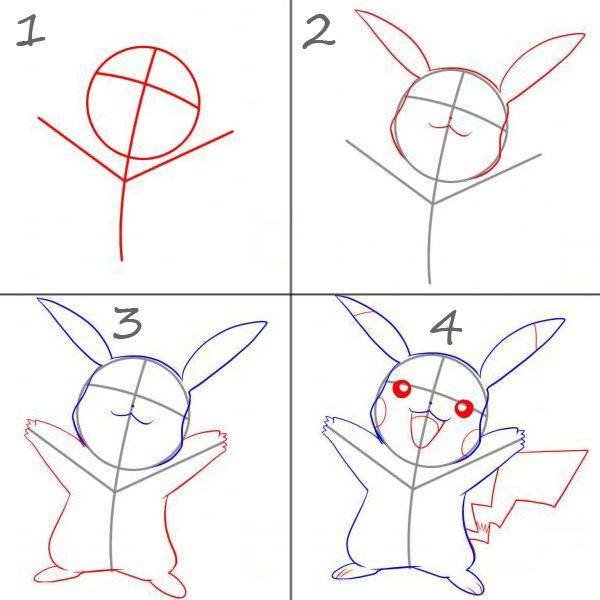 1

2

3

4