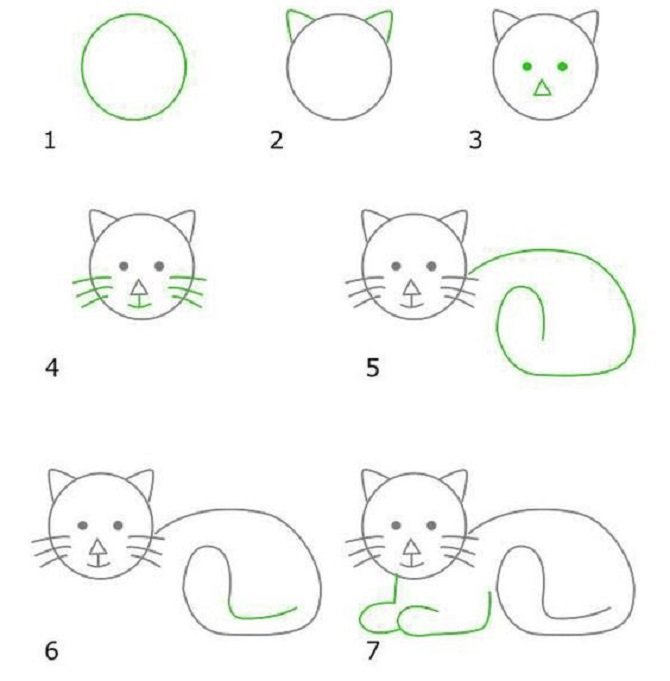 1
2
3
4
5
6
7