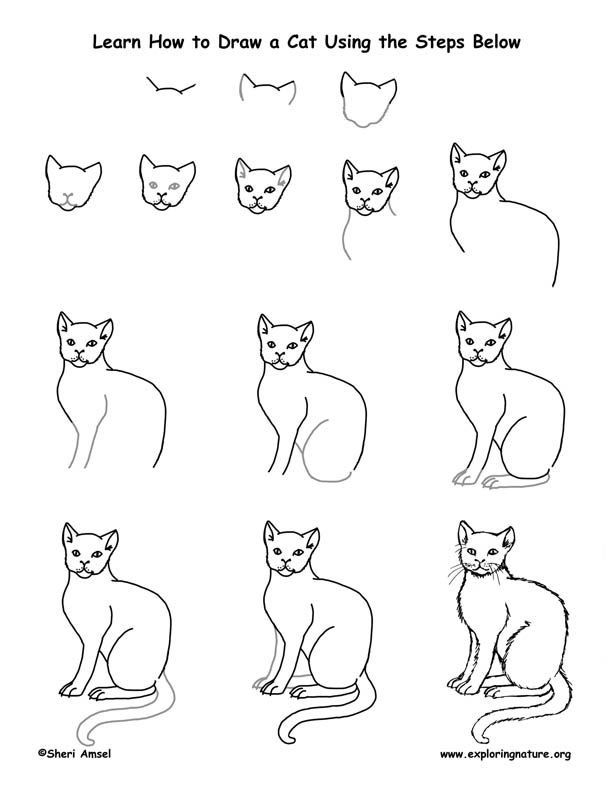 Learn How to Draw a Cat Using the Steps Below

©Sheri Amsel

www.exploringnature.org