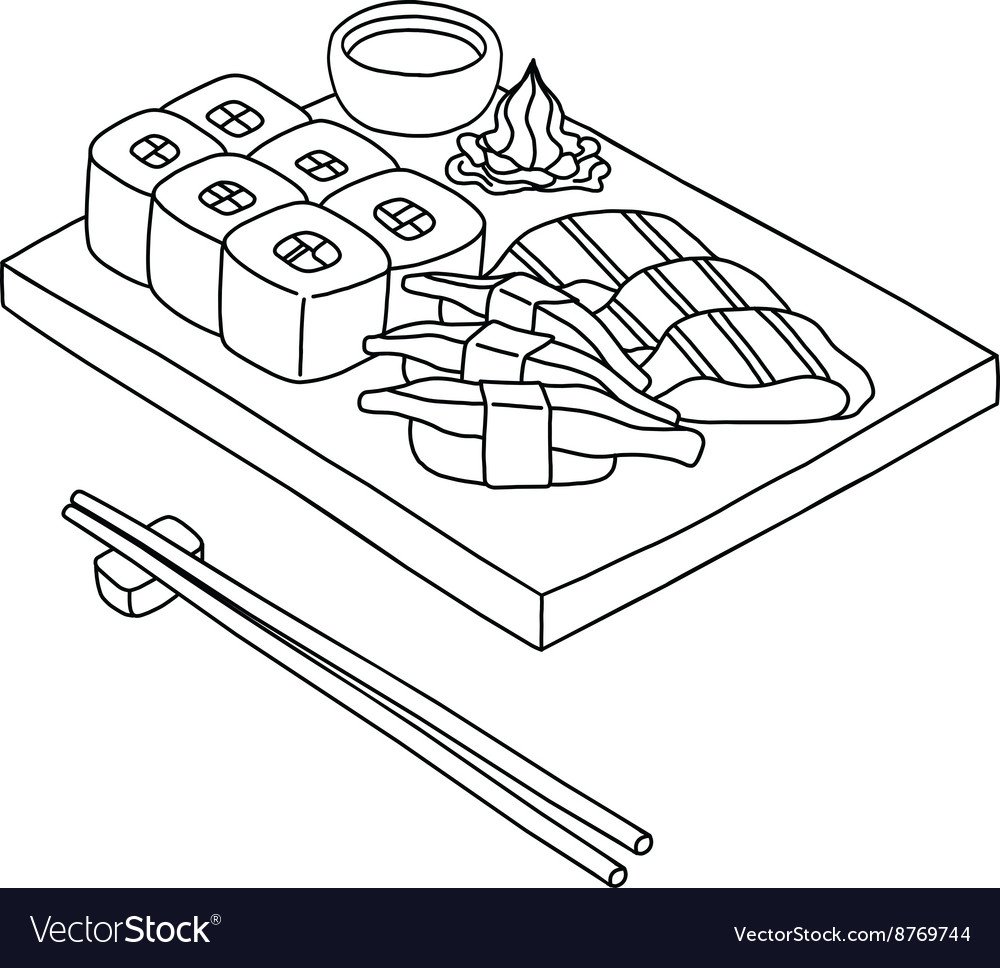 VectorStock®

VectorStock.com/8769744