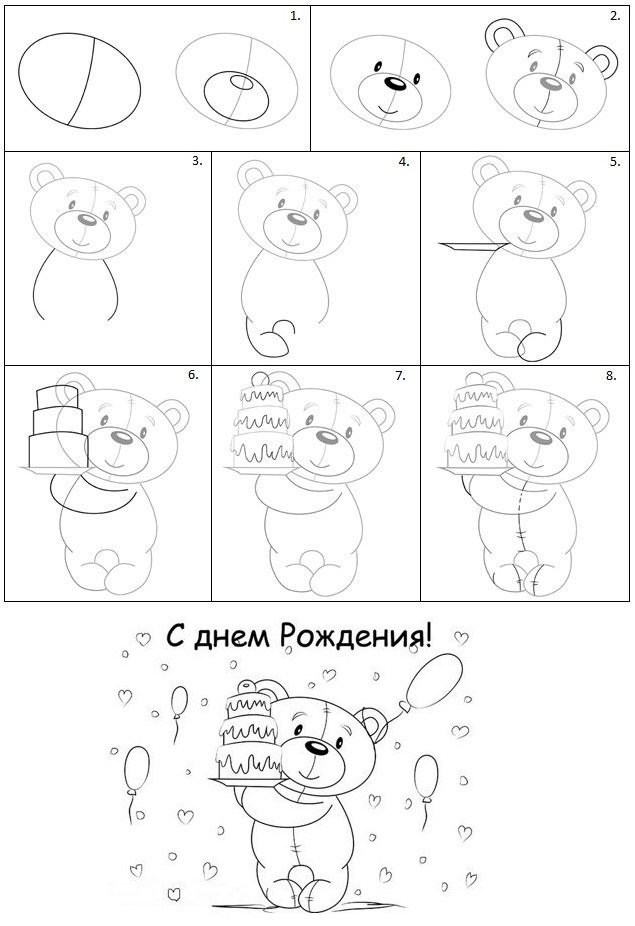 1.

2.

3.

4.

5.

6.

7.

8.

С днем Рождения!