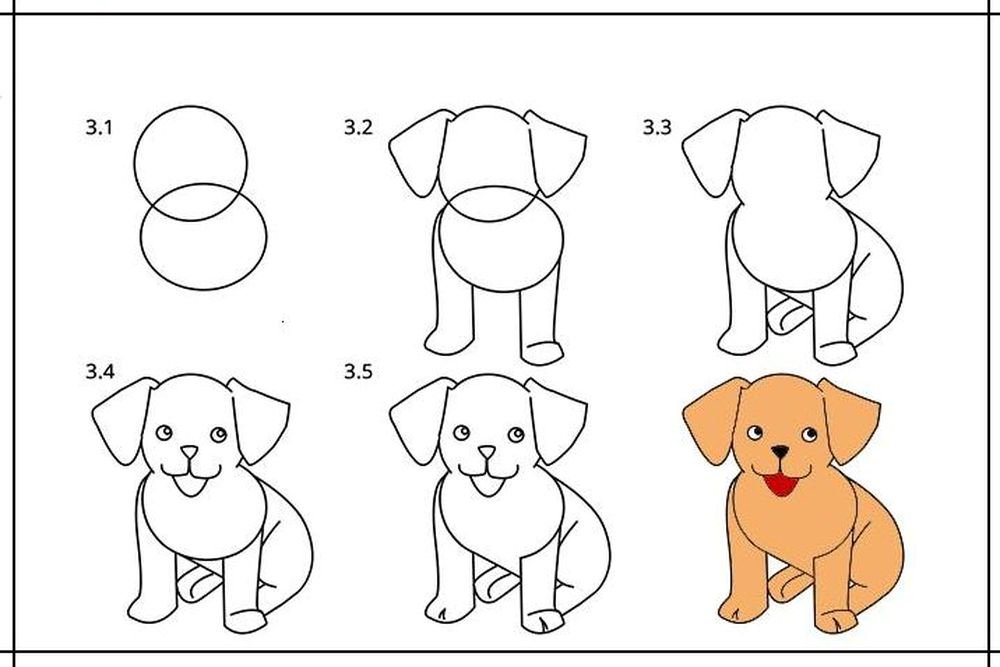 3.1

3.2

3.3

3.4

3.5