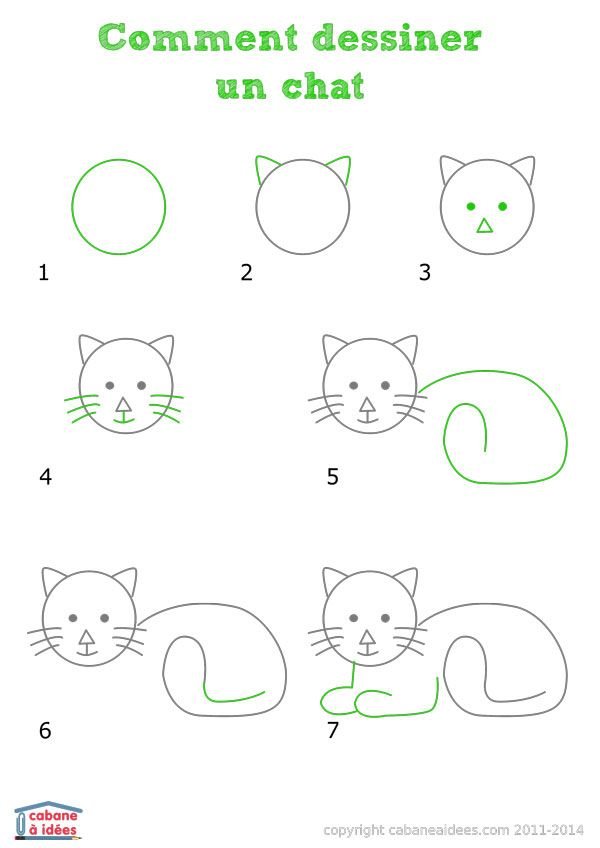 Comment dessiner un chat

1

2

3

4

5

6

7

cabane à idées

copyright cabaneaidees.com 2011-2014