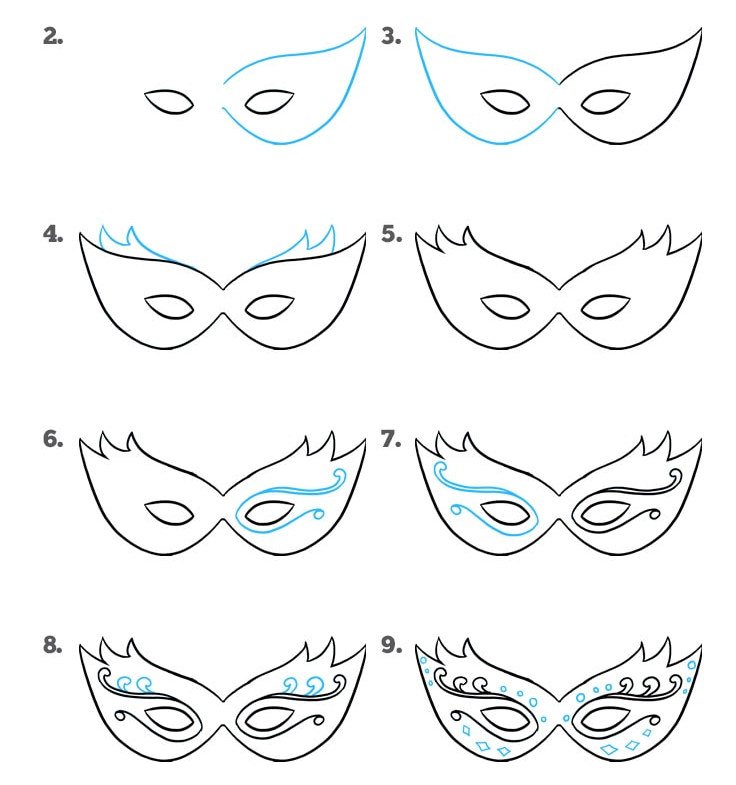 2.

3.

4.

5.

6.

7.

8.

9.