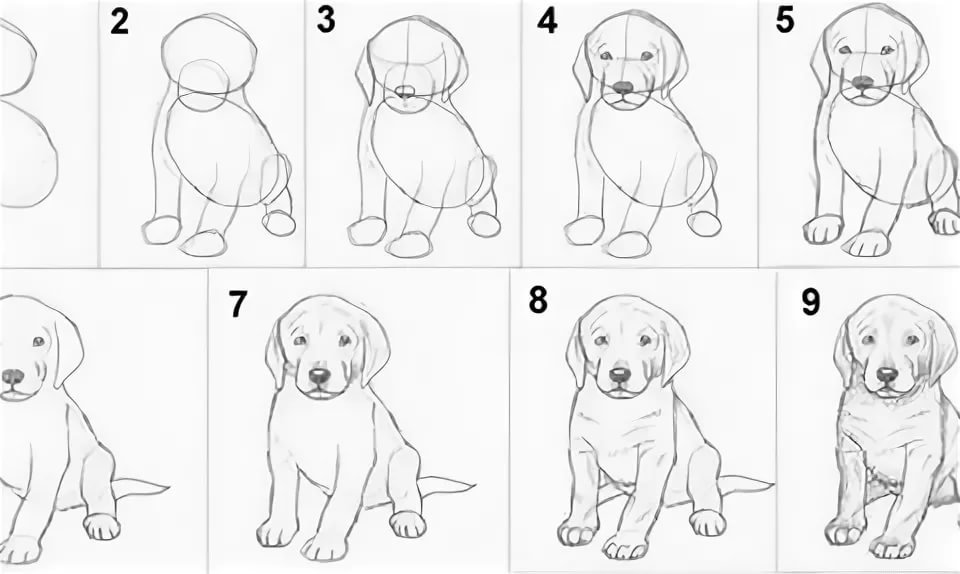 2

3

4

5

7

8

9