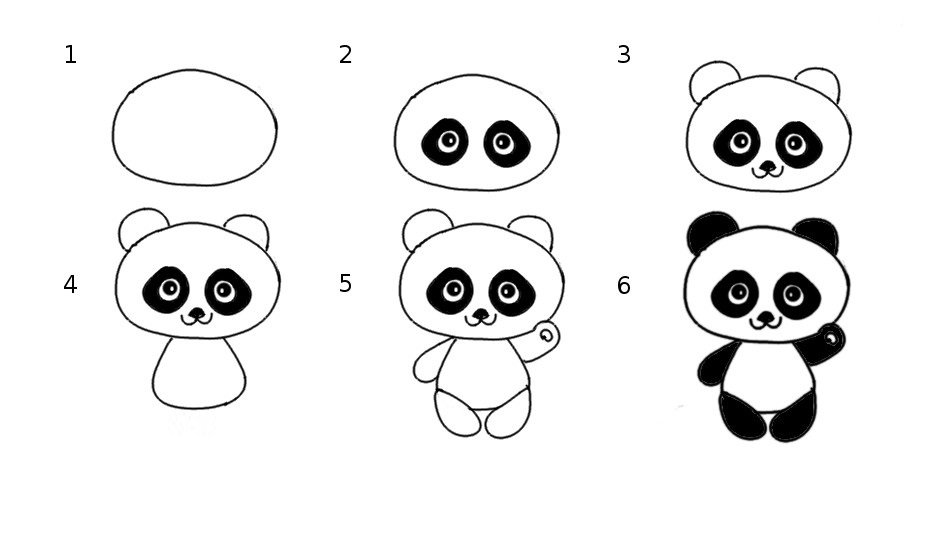 1

2

3

4

5

6