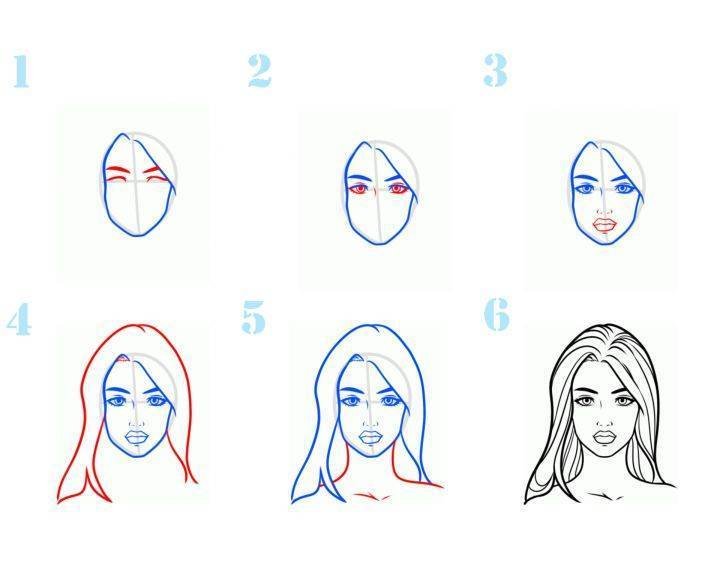 1

2

3

4

5

6