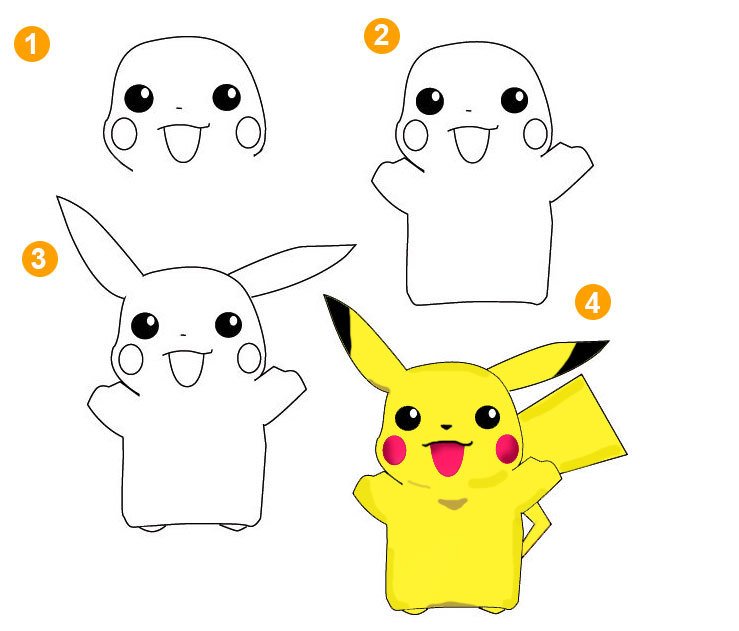 1

2

3

4