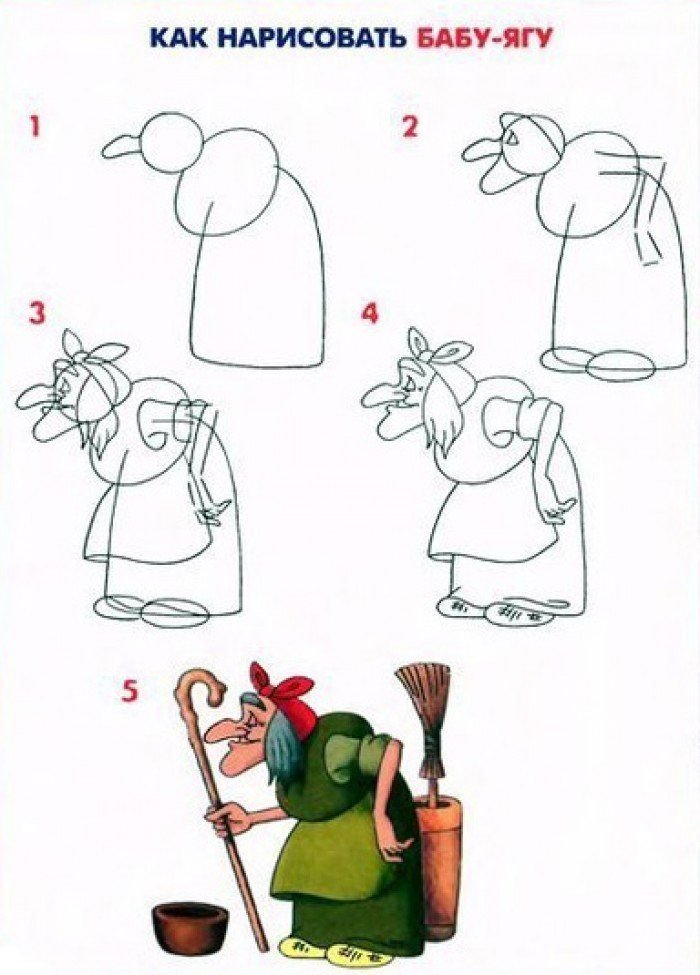 КАК НАРИСОВАТЬ БАБУ-ЯГУ

1

2

3

4

5