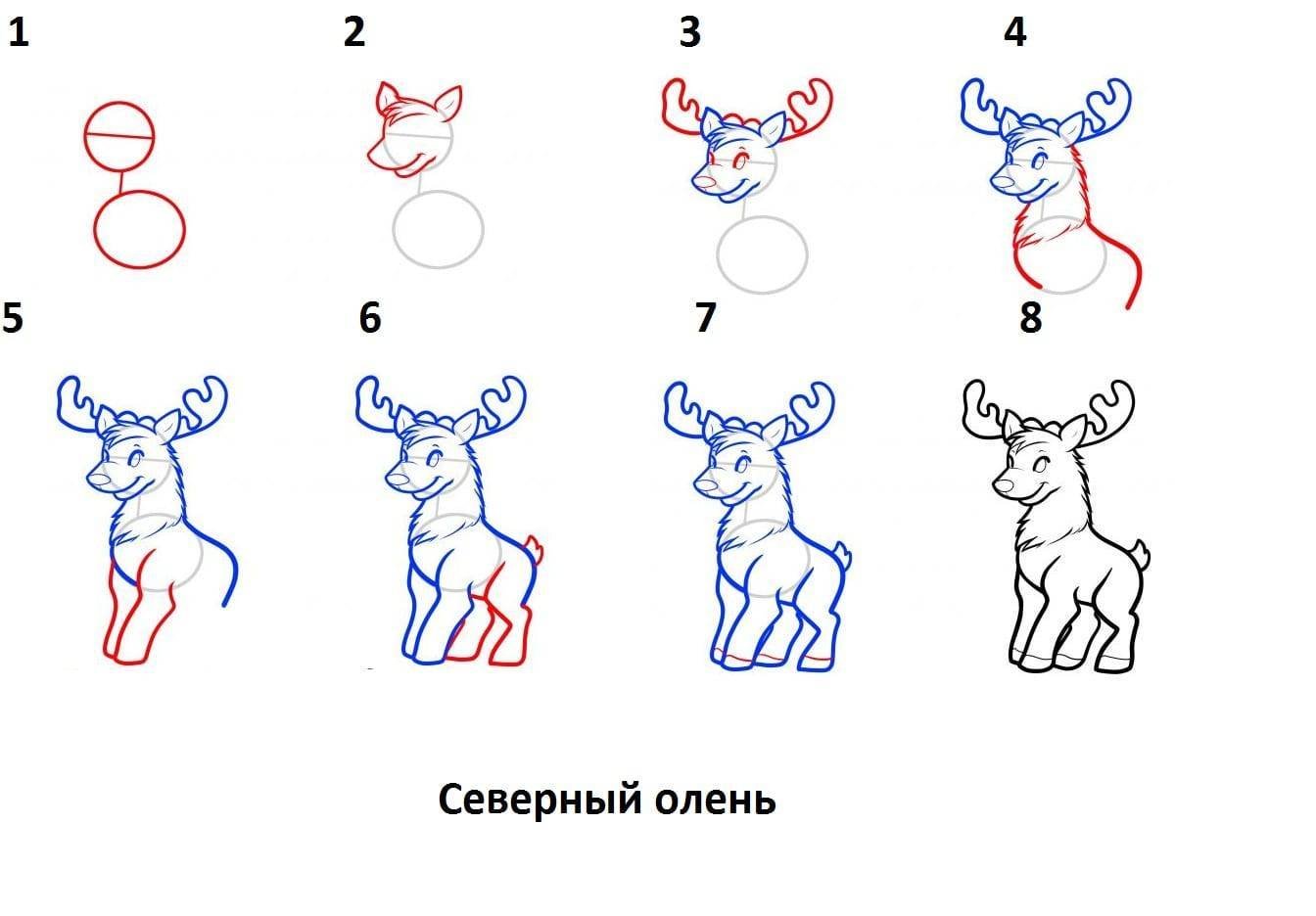 1
2
3
4
5
6
7
8

Северный олень