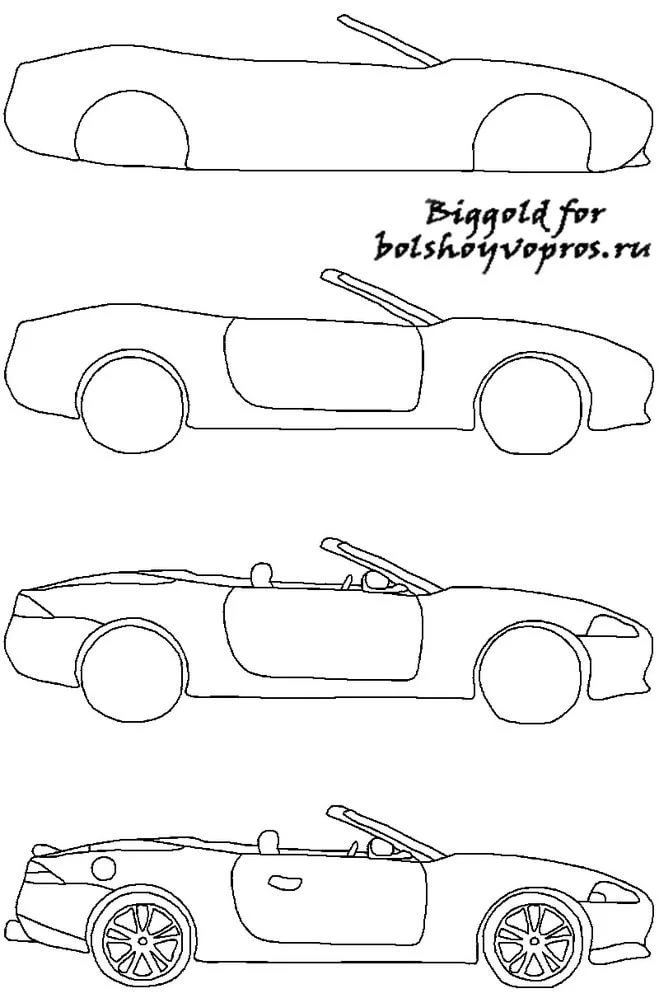 Biggold for
bolshoyvopros.ru