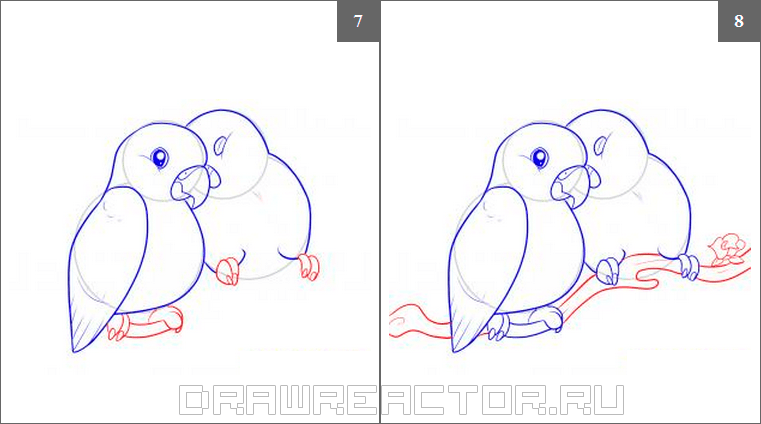 7

8

DRAWREACTOR.RU