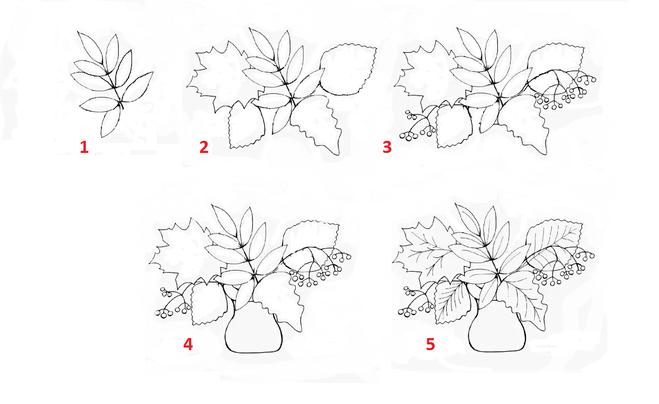 1
2
3
4
5