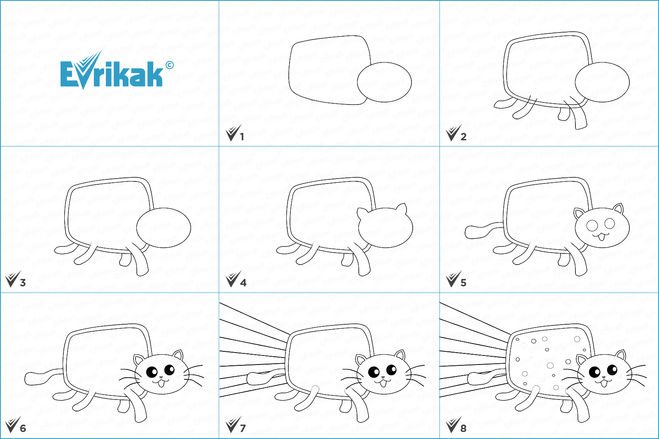 Evrikak©

1

2

3

4

5

6

7

8