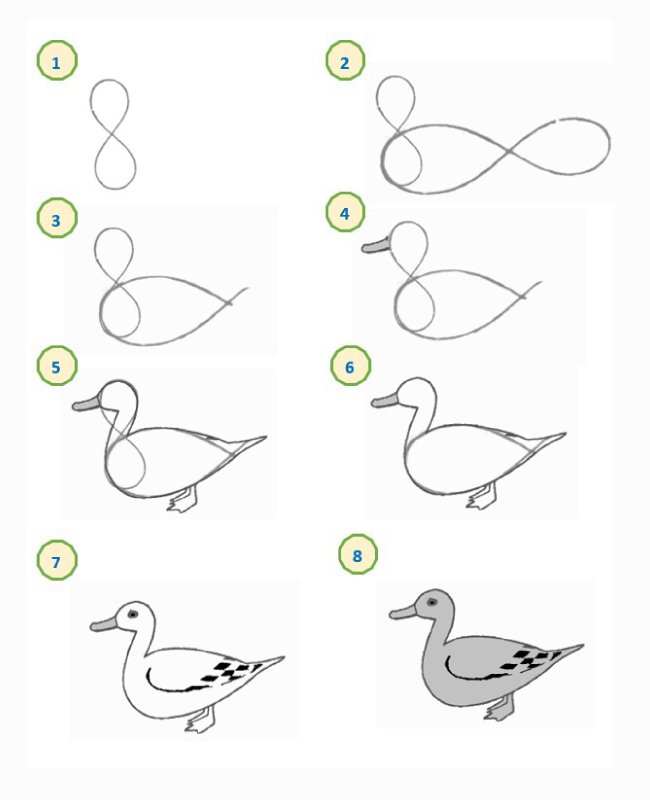 1
2
3
4
5
6
7
8