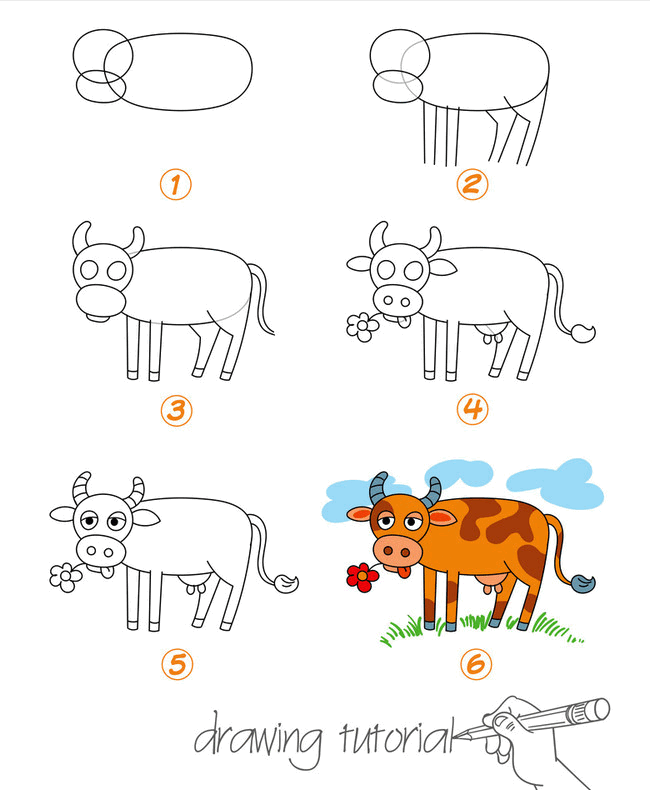 1

2

3

4

5

6

drawing tutorial