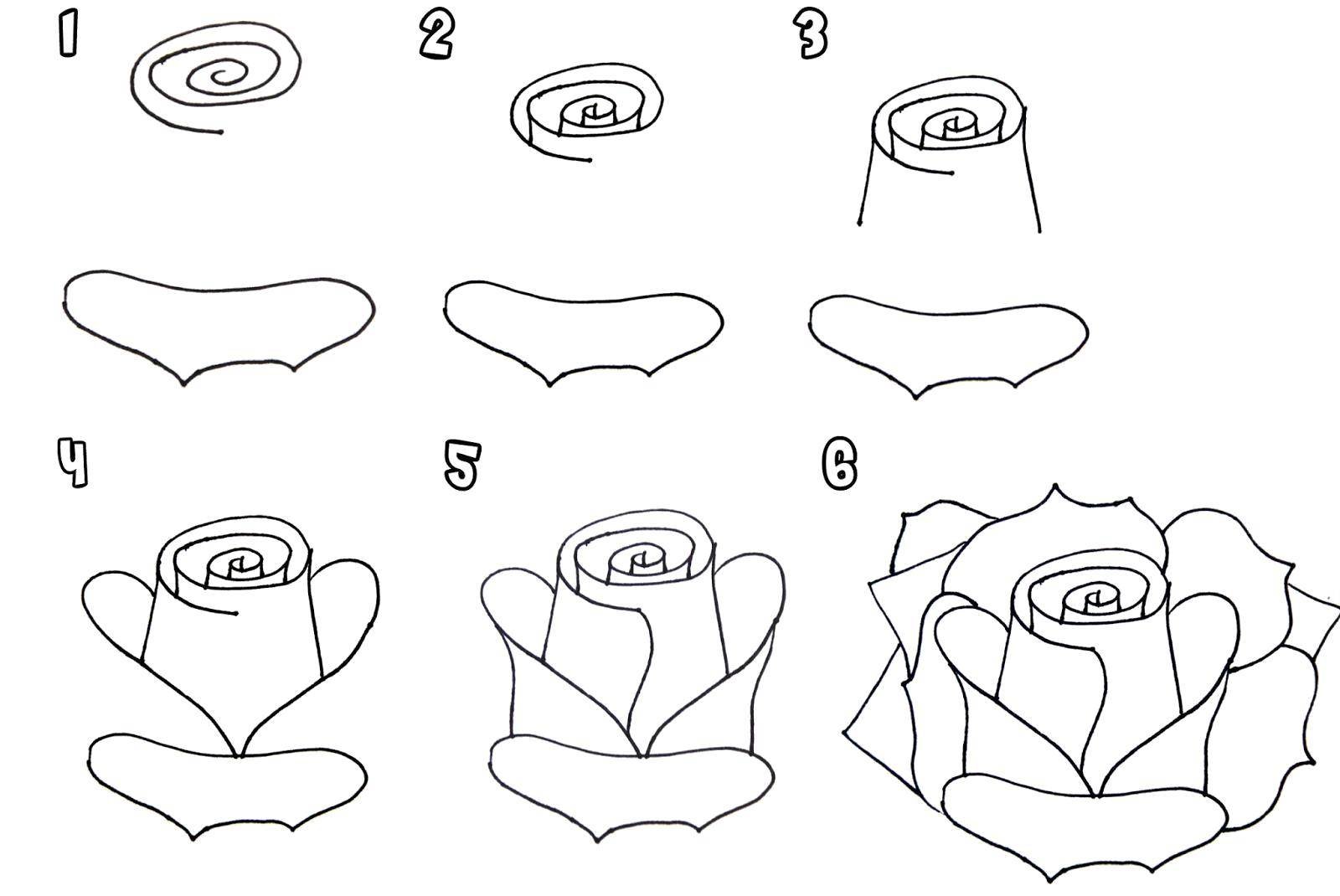 1

2

3

4

5

6