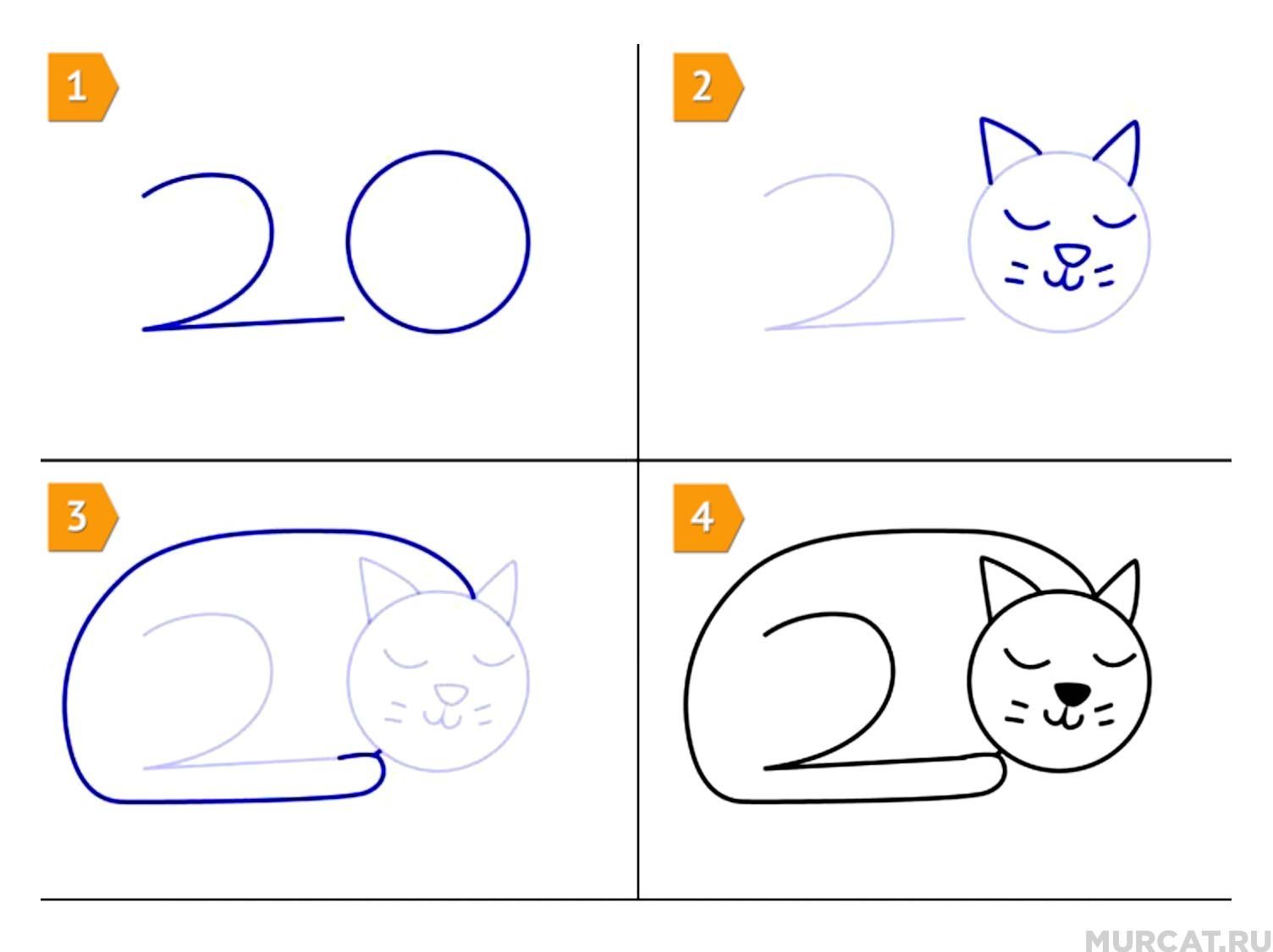 1

2

3

4

MURCAT.RU