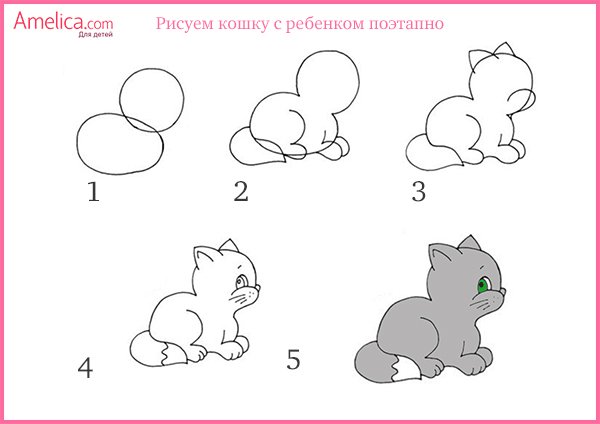 Amelica.com
Для детей

Рисуем кошку с ребенком поэтапно

1

2

3

4

5