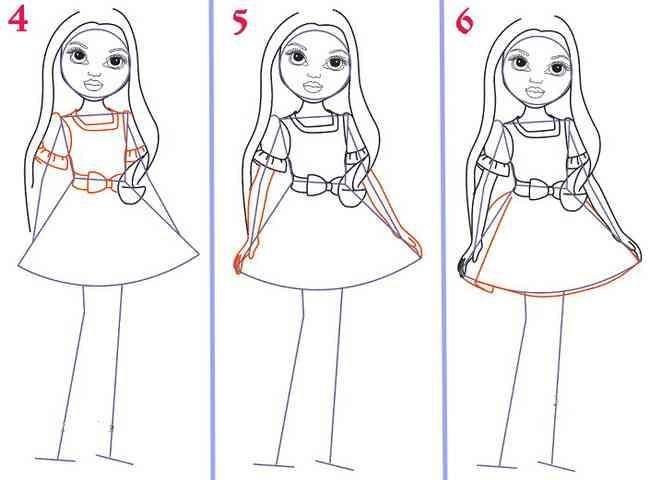 4

5

6