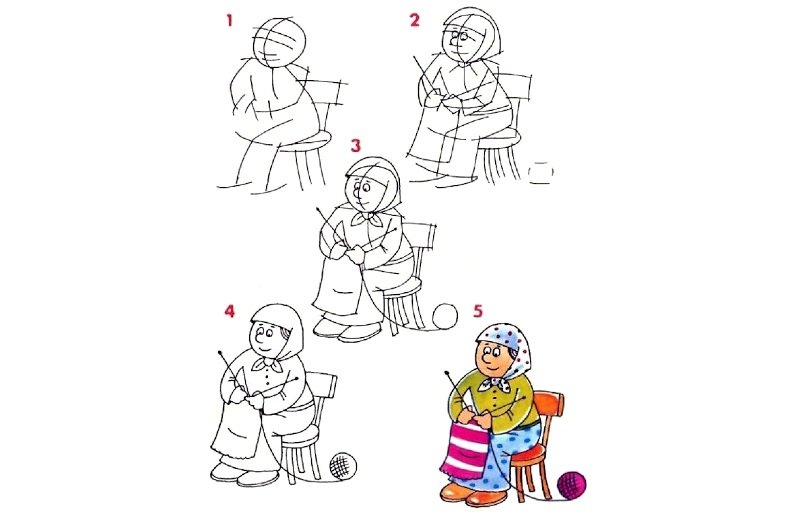 1
2
3
4
5