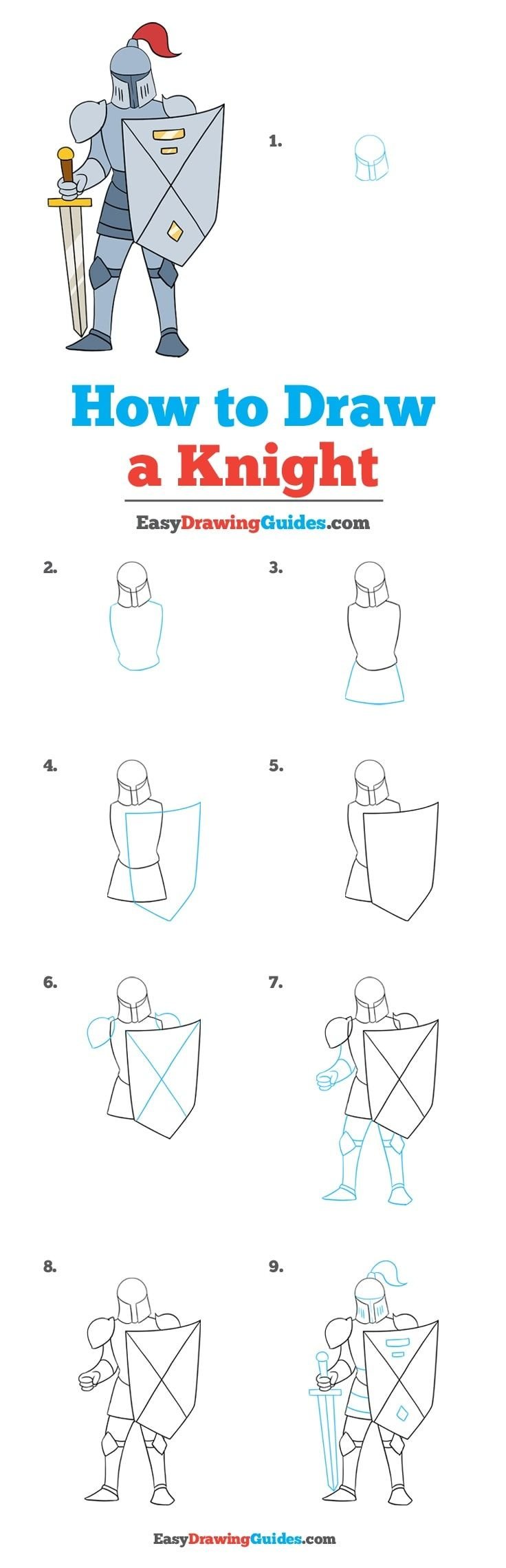 1.

How to Draw a Knight

EasyDrawingGuides.com

2.

3.

4.

5.

6.

7.

8.

9.

EasyDrawingGuides.com