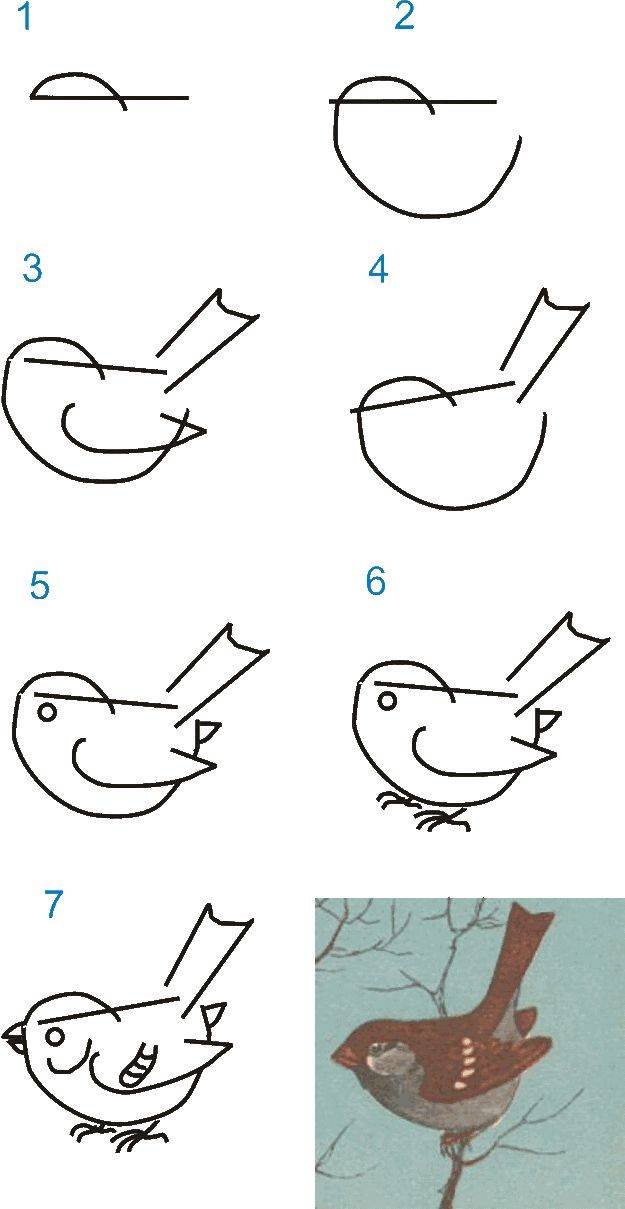 1

2

3

4

5

6

7