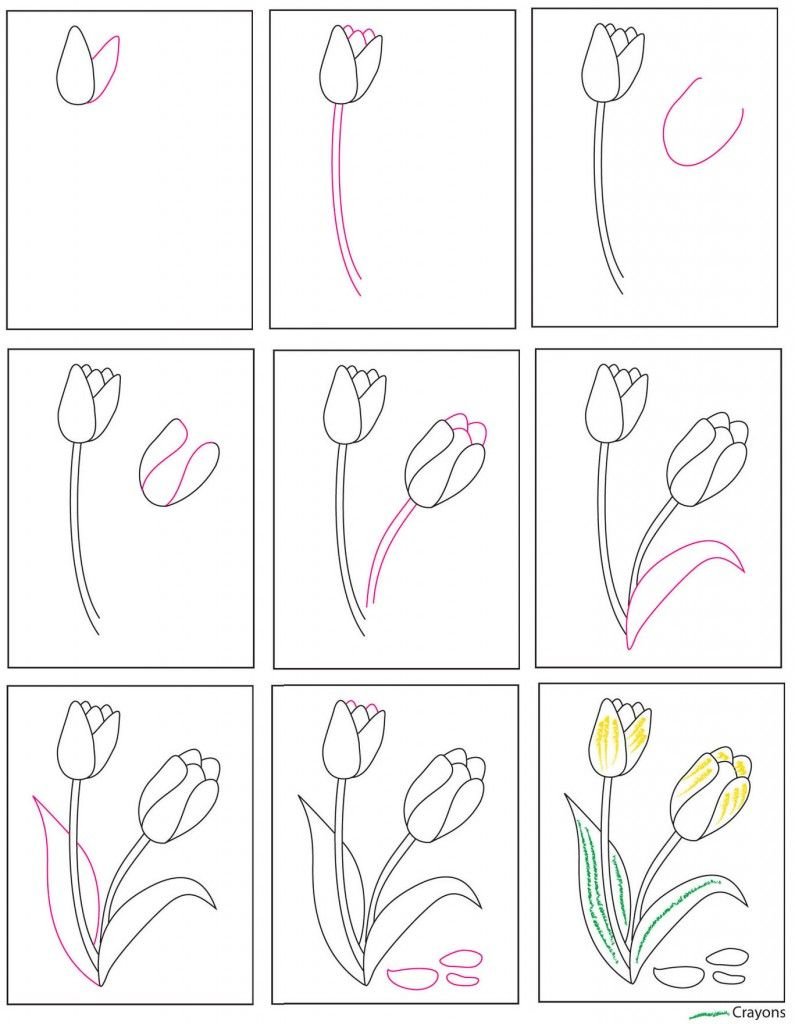 Crayons