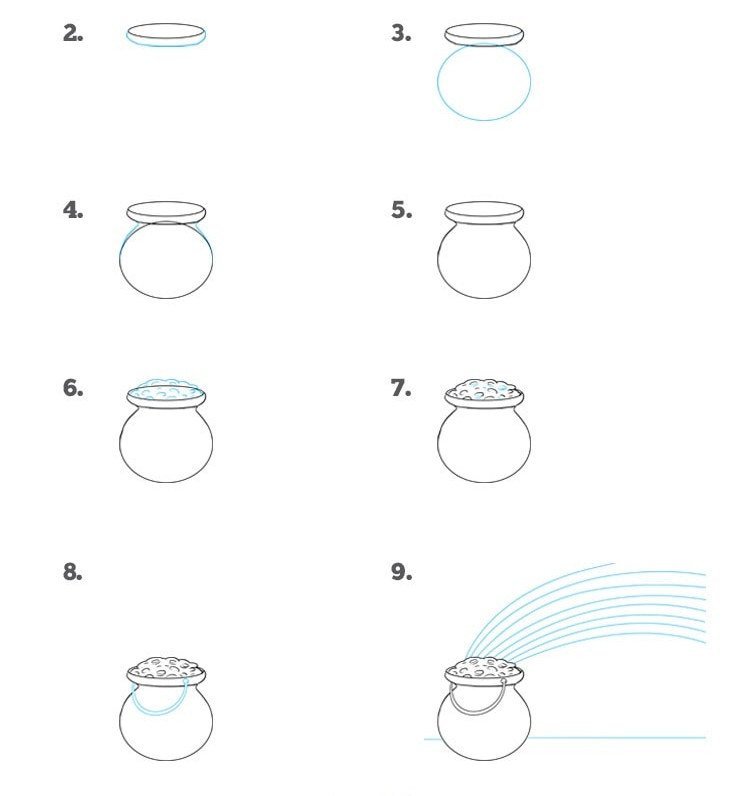 2.

3.

4.

5.

6.

7.

8.

9.