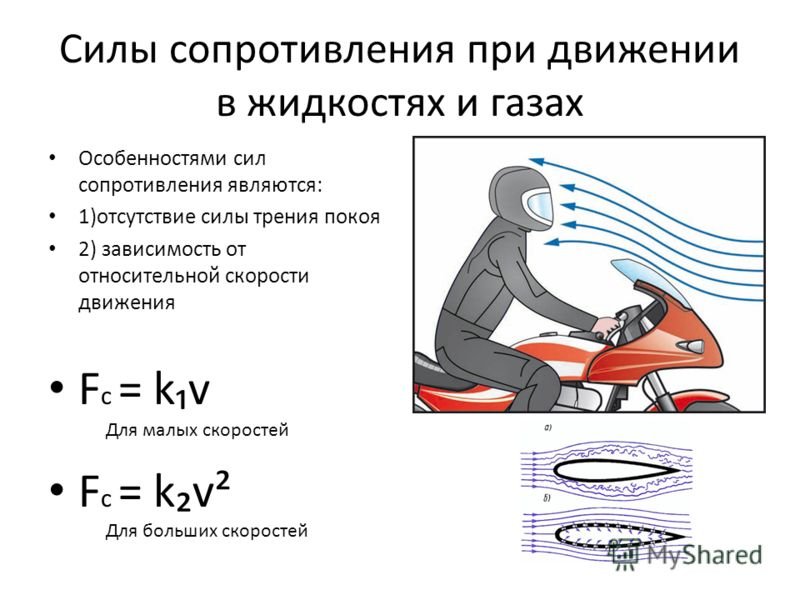 Силы сопротивления при движении в жидкостях и газах

• Особенностями сил сопротивления являются:
• 1)отсутствие силы трения покоя
• 2) зависимость от относительной скорости движения

• $F_c = k_1 v$
Для малых скоростей

• $F_c = k_2 v^2$
Для больших скоростей

а)

б)

MyShared