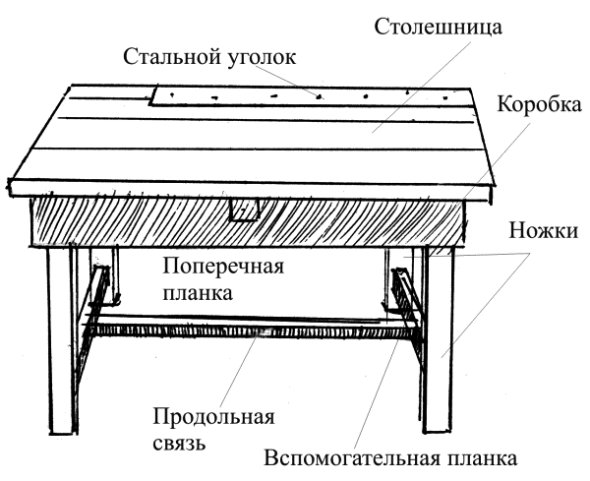 Столешница
Стальной уголок
Коробка
Ножки
Поперечная планка
Продольная связь
Вспомогательная планка