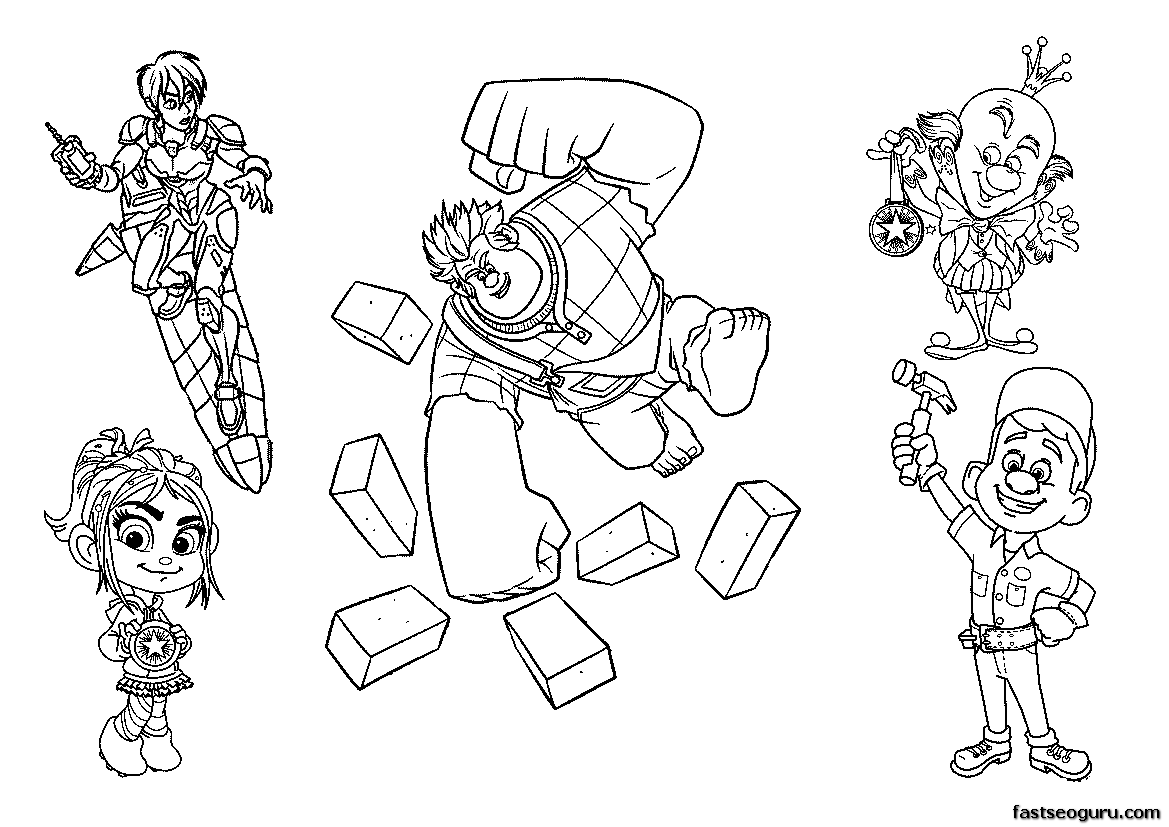 fastseoguru.com