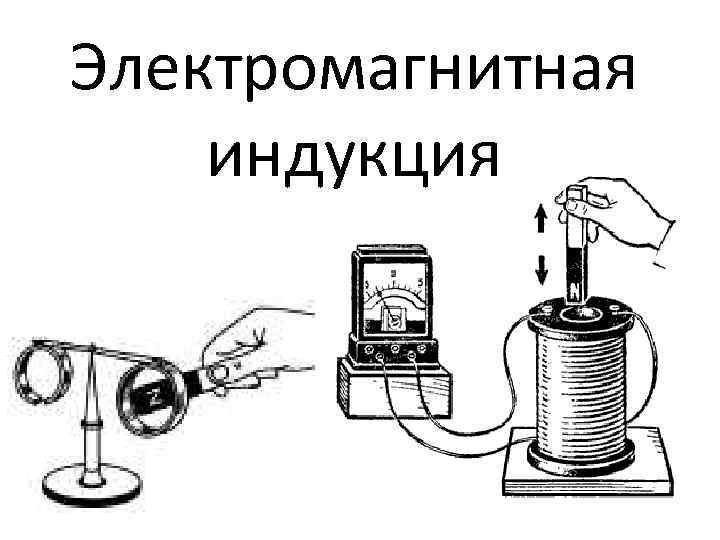 Электромагнитная индукция

5 0 5

N

N