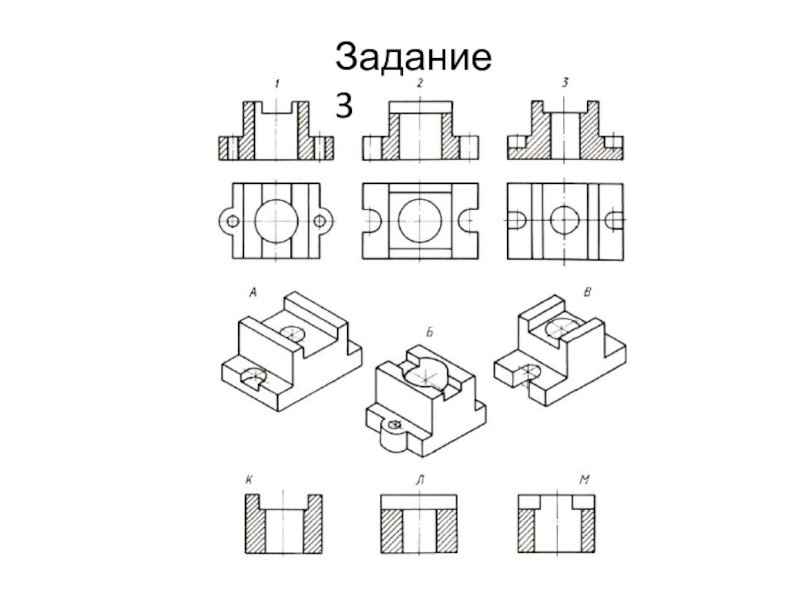 Задание 3

1

2

3

А

Б

В

К

Л

М