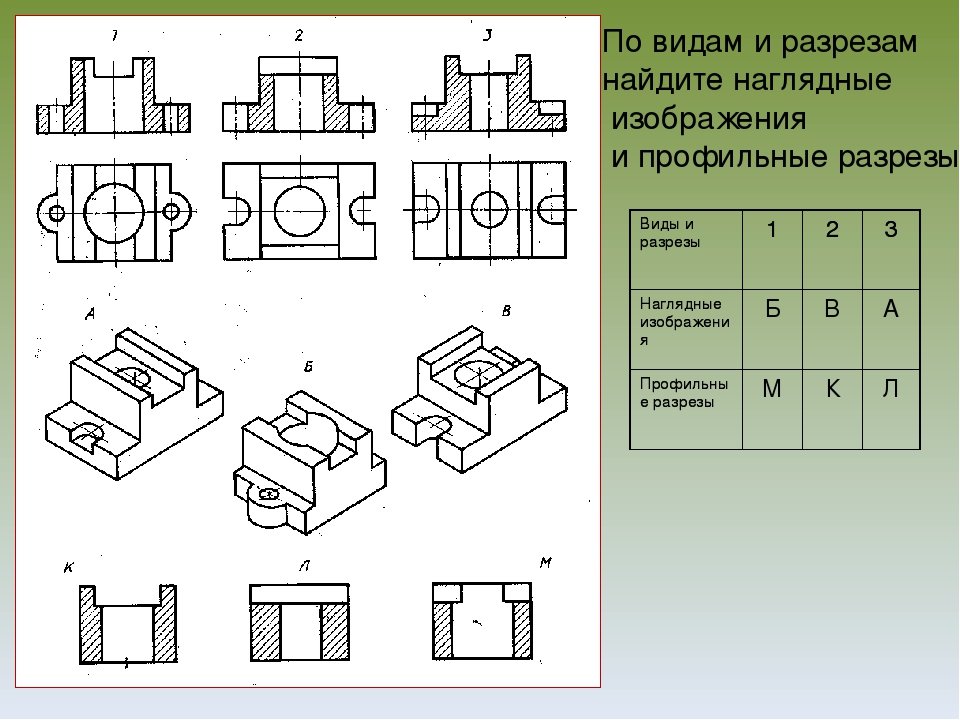 1 2 3

А Б В

К Л М

По видам и разрезам найдите наглядные изображения и профильные разрезы

| Виды и разрезы | 1 | 2 | 3 |
|---|---|---|---|
| Наглядные изображения | Б | В | А |
| Профильные разрезы | М | К | Л |