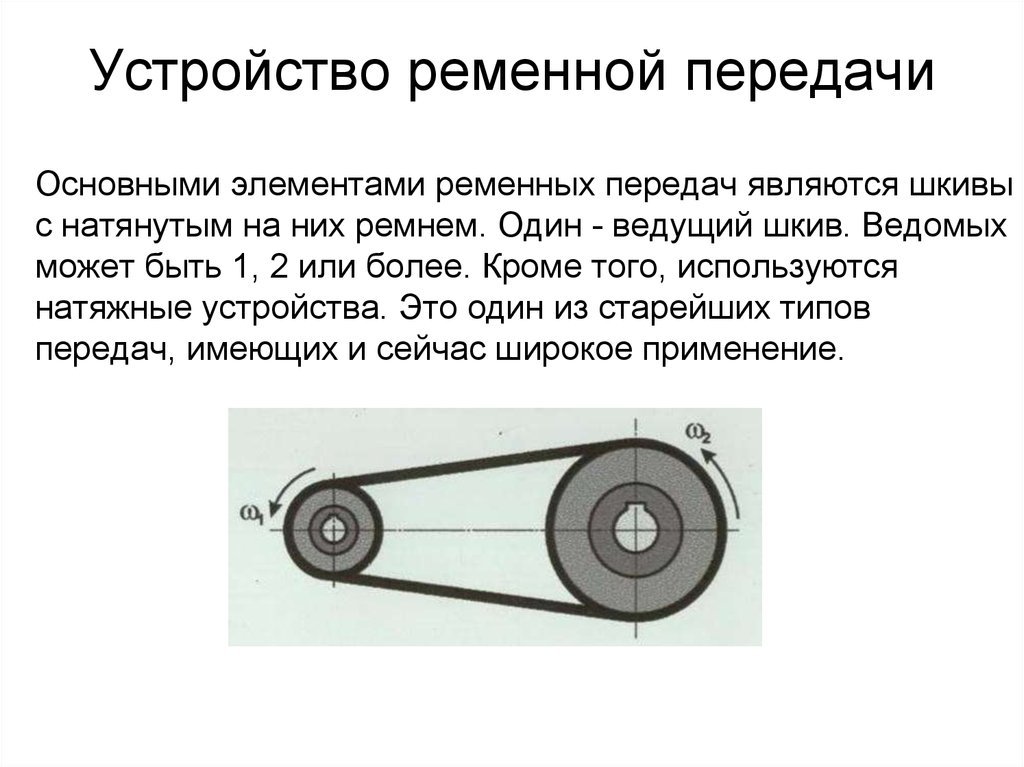 Устройство ременной передачи

Основными элементами ременных передач являются шкивы с натянутым на них ремнем. Один - ведущий шкив. Ведомых может быть 1, 2 или более. Кроме того, используются натяжные устройства. Это один из старейших типов передач, имеющих и сейчас широкое применение.

$\omega_1$

$\omega_2$