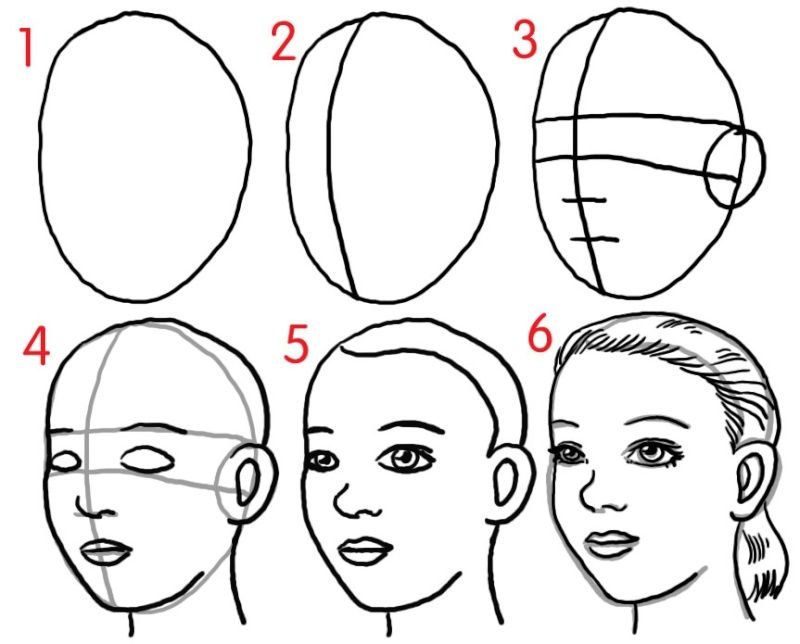 1
2
3
4
5
6