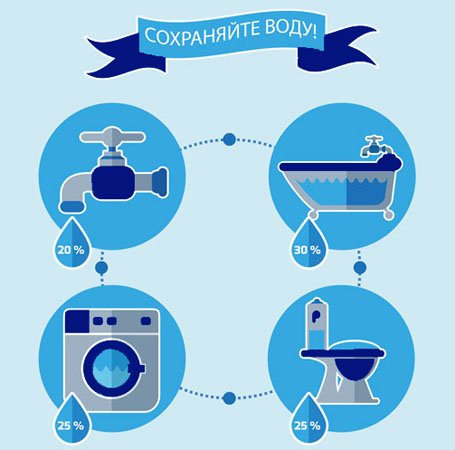 СОХРАНЯЙТЕ ВОДУ!

20 %

30 %

25 %

25 %