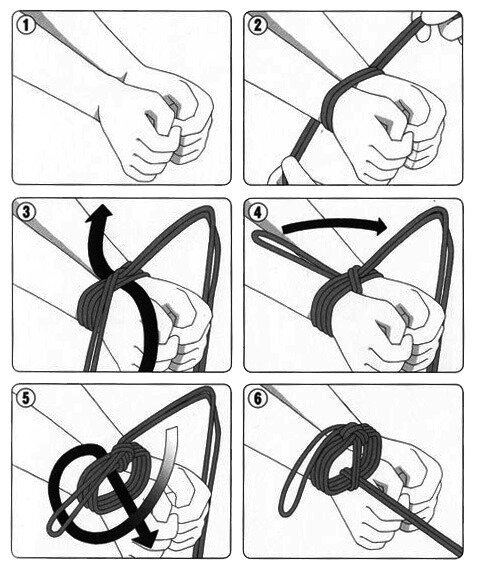 1
2
3
4
5
6