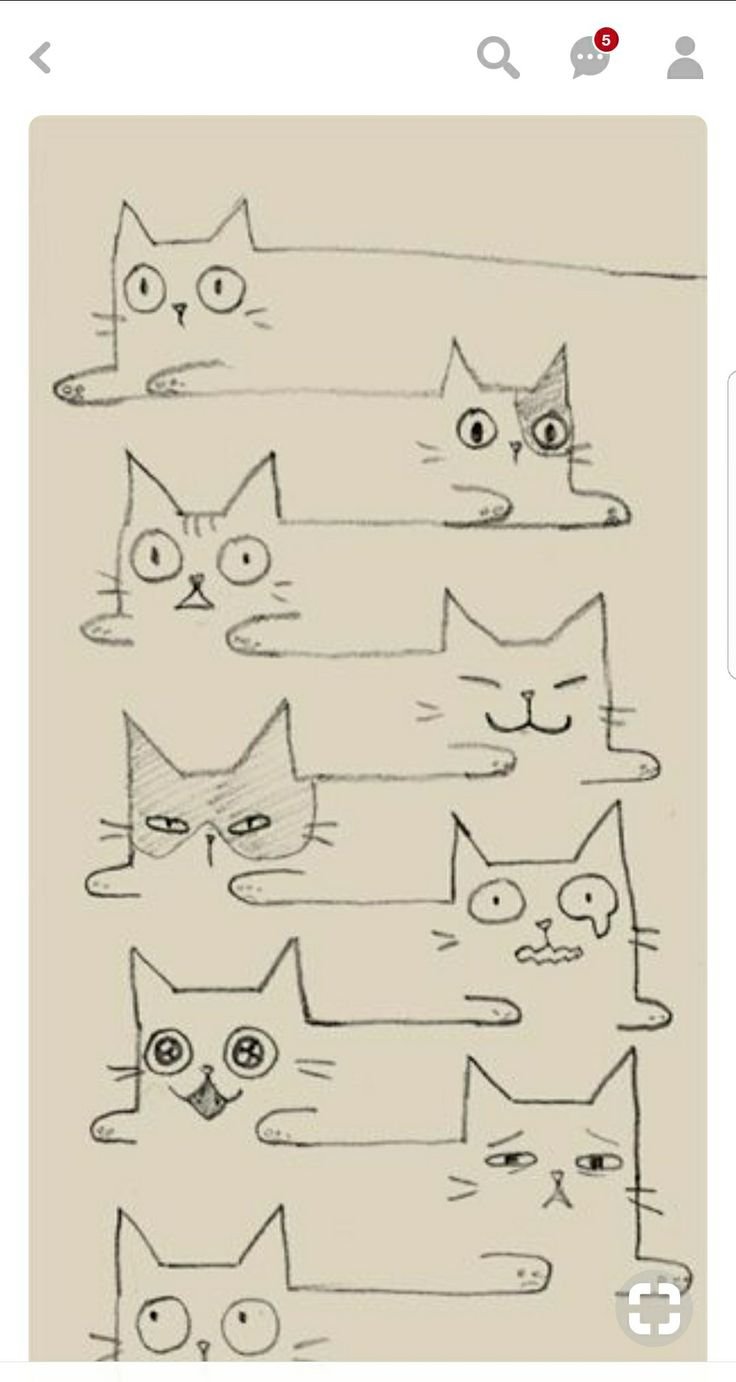 5