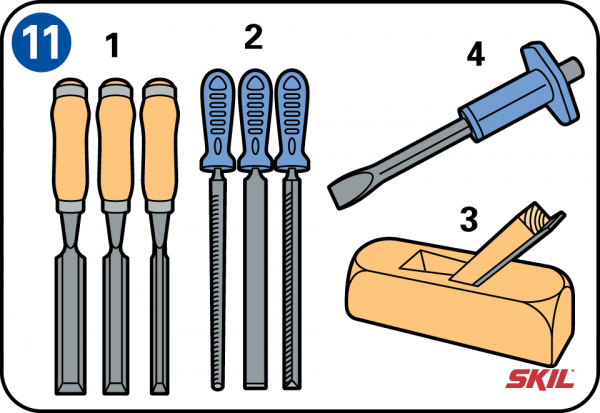 11
1
2
4
3
SKIL