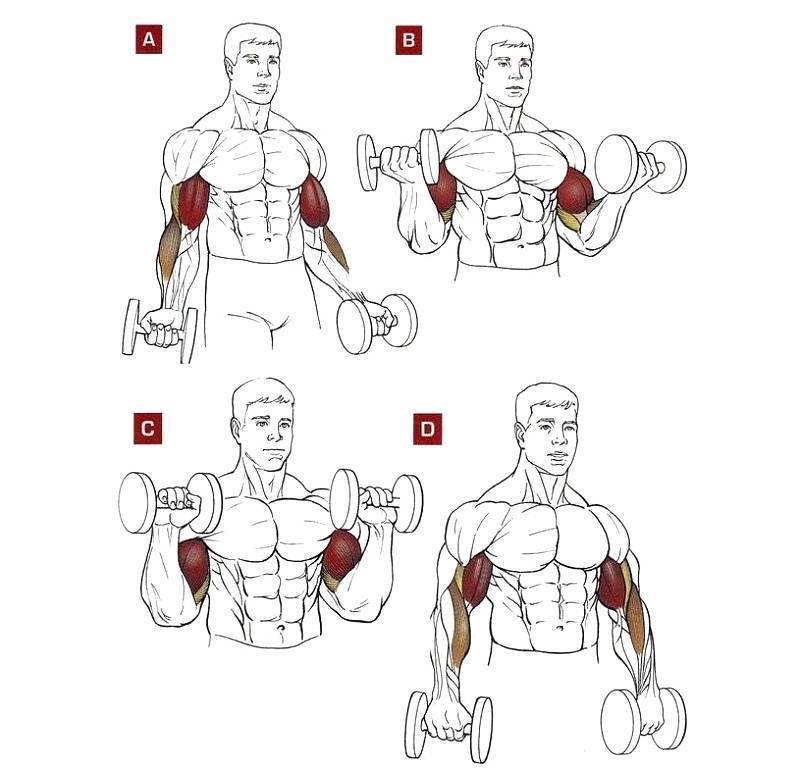 A

B

C

D