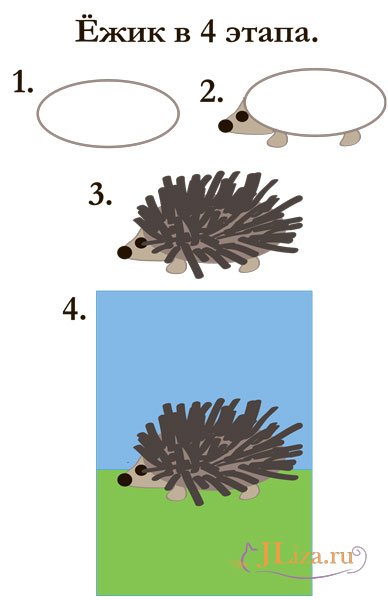 Ёжик в 4 этапа.

1.

2.

3.

4.

JLiza.ru